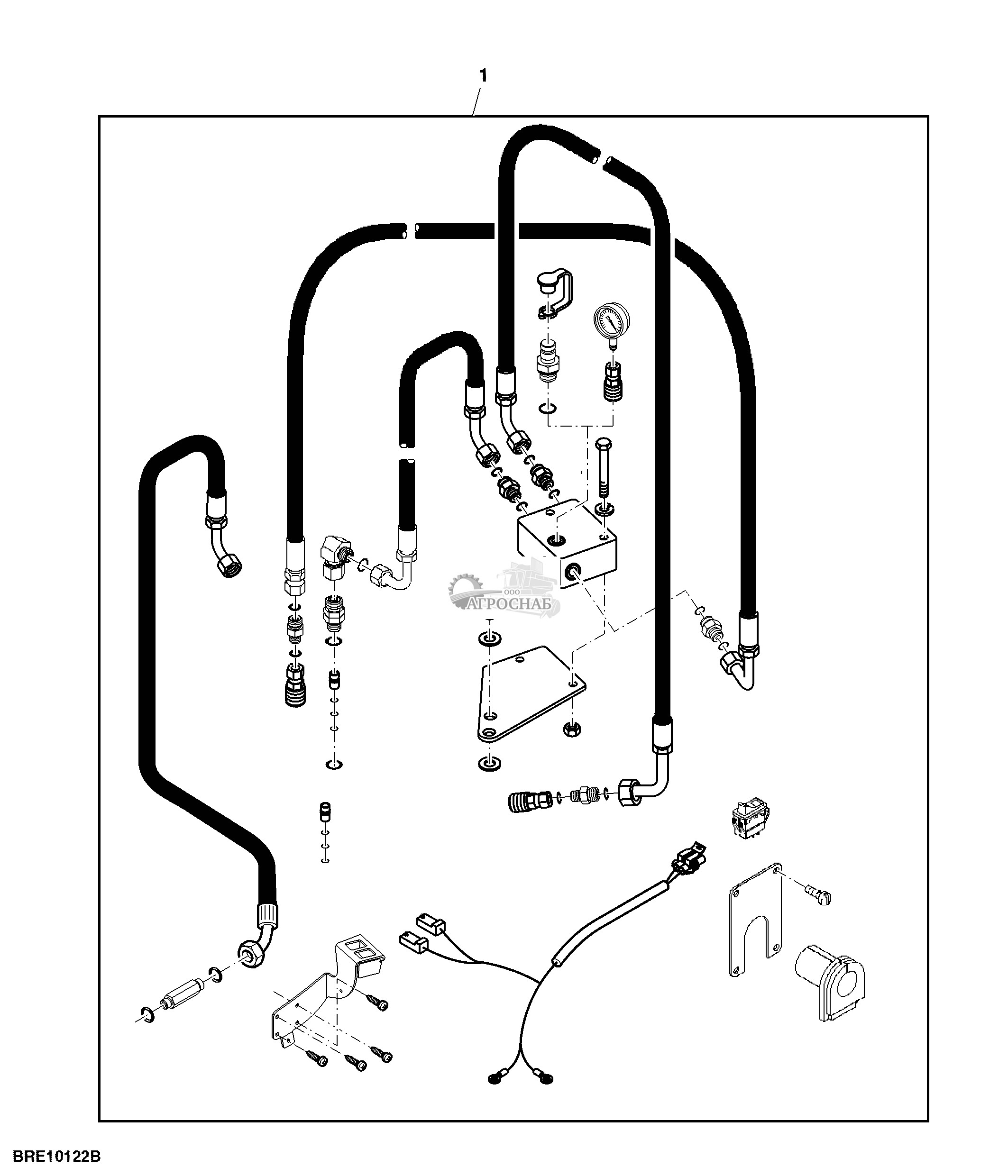 1

ООО
АГРОСНАБ

BRE10122B